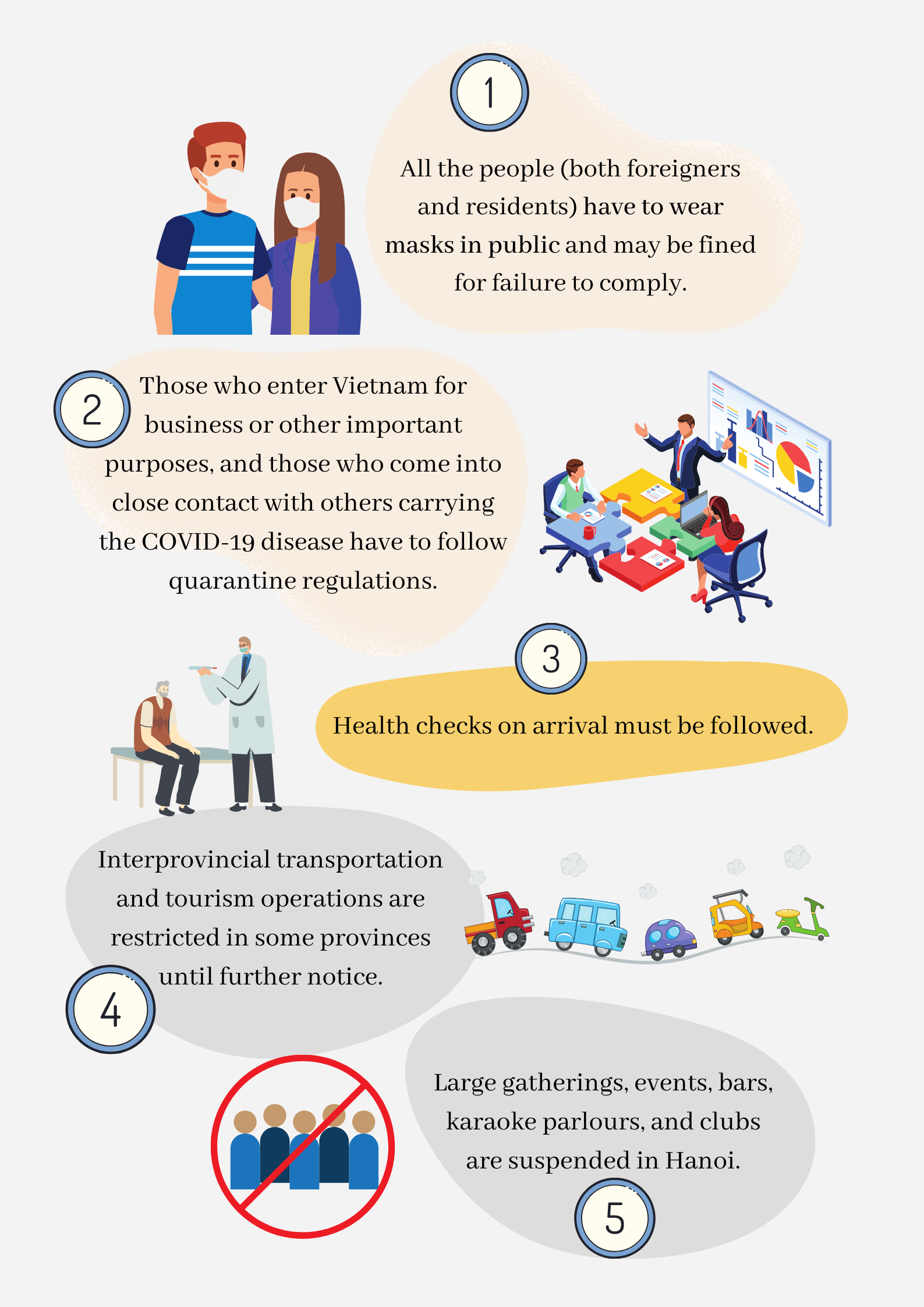 1

All the people (both foreigners and residents) have to wear masks in public and may be fined for failure to comply.

2

Those who enter Vietnam for business or other important purposes, and those who come into close contact with others carrying the COVID-19 disease have to follow quarantine regulations.

3

Health checks on arrival must be followed.

Interprovincial transportation and tourism operations are restricted in some provinces until further notice.

4

Large gatherings, events, bars, karaoke parlours, and clubs are suspended in Hanoi.

5